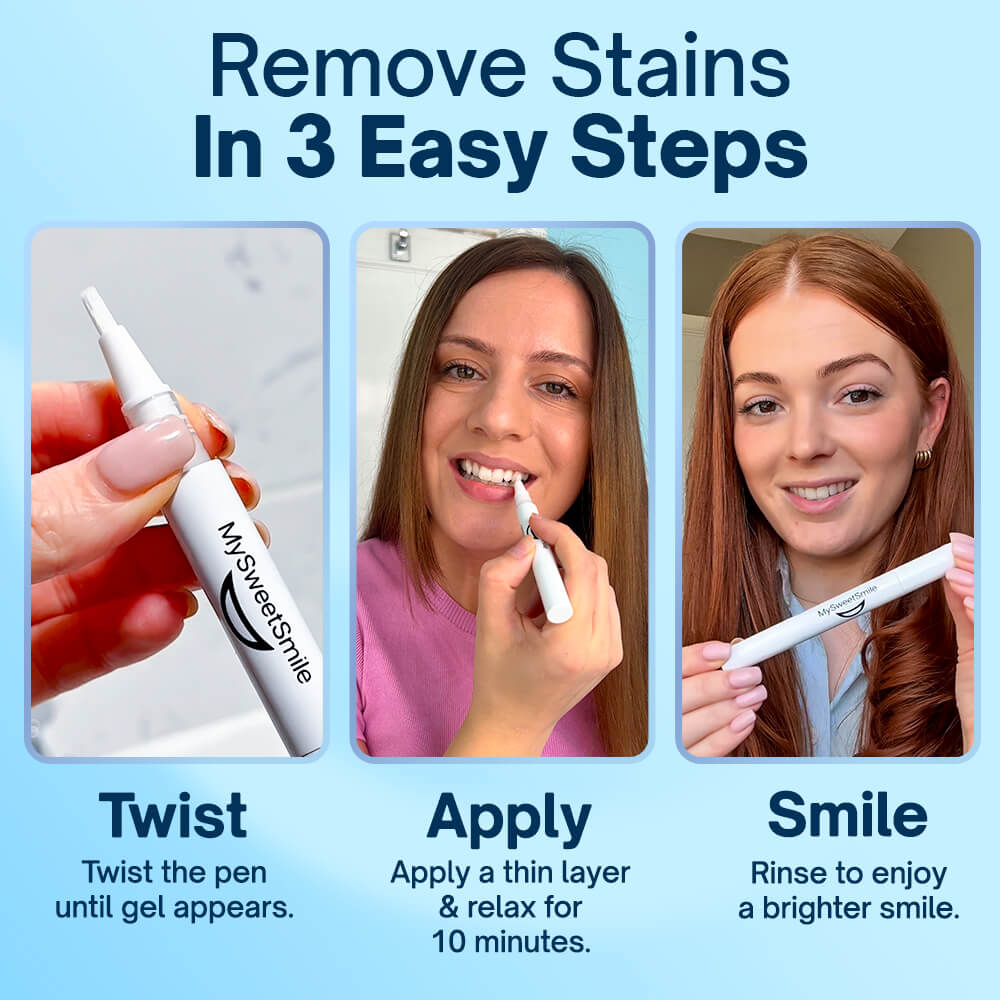 Remove Stains
In 3 Easy Steps

MySweetSmile

MySweetSmile

Twist
Twist the pen until gel appears.

Apply
Apply a thin layer & relax for 10 minutes.

Smile
Rinse to enjoy a brighter smile.